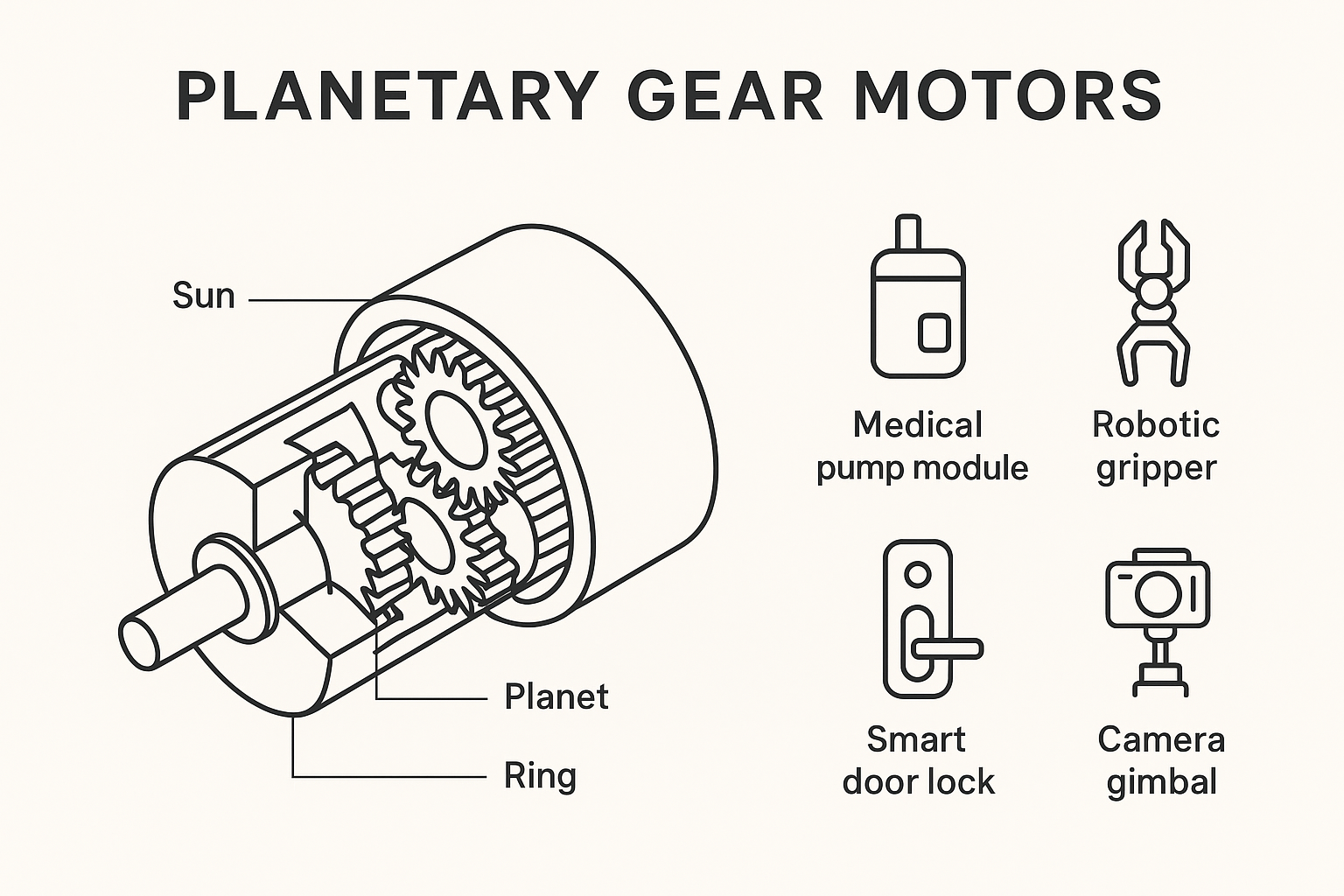 PLANETARY GEAR MOTORS

Sun

Planet

Ring

Medical pump module

Robotic gripper

Smart door lock

Camera gimbal